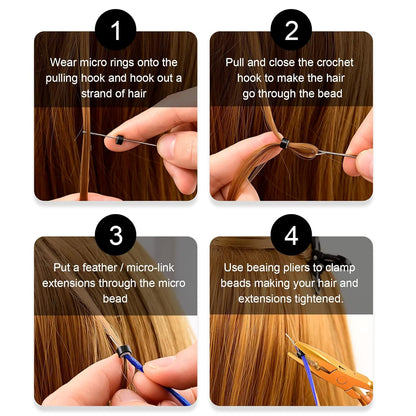 1

Wear micro rings onto the pulling hook and hook out a strand of hair

2

Pull and close the crochet hook to make the hair go through the bead

3

Put a feather / micro-link extensions through the micro bead

4

Use beaing pliers to clamp beads making your hair and extensions tightened.