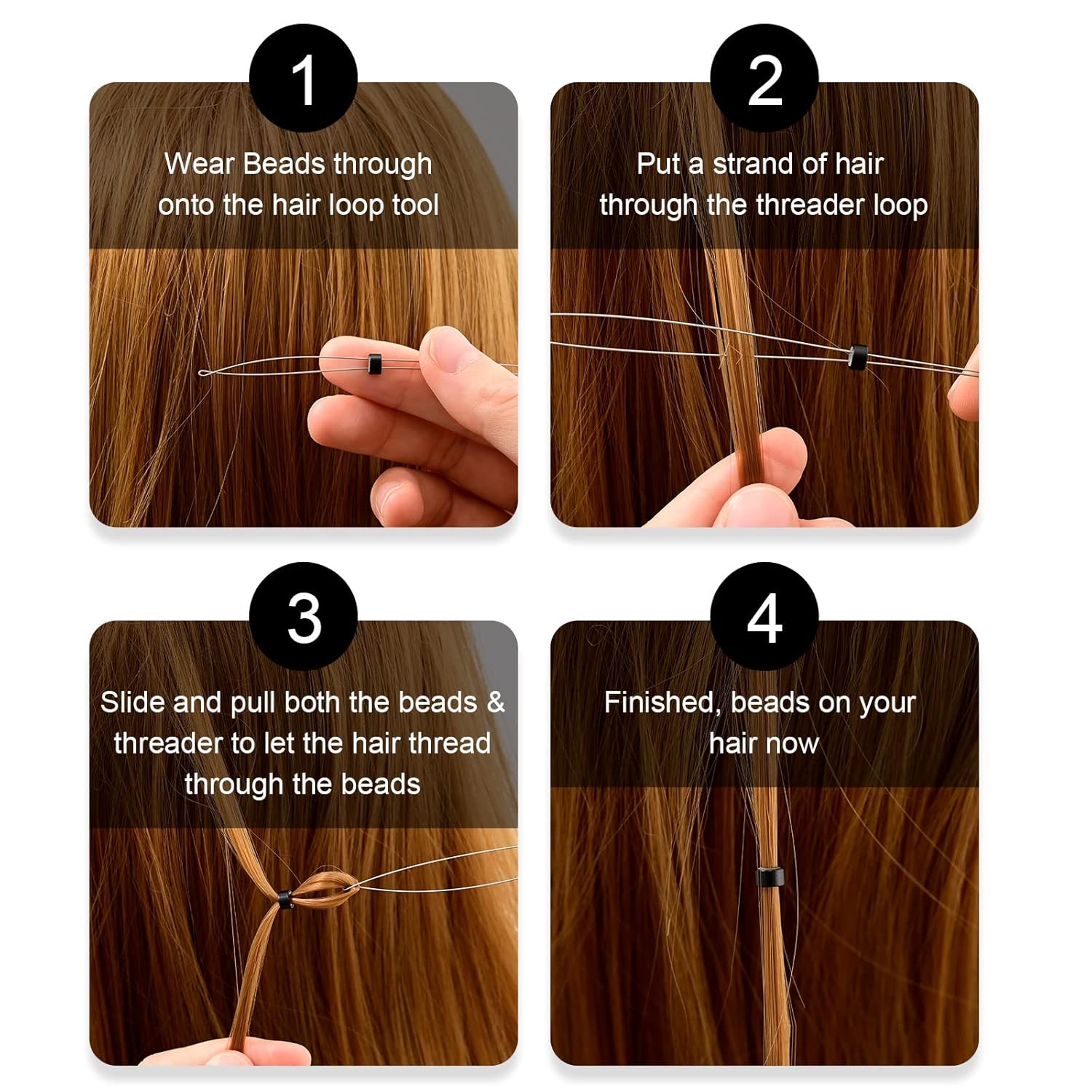 1

Wear Beads through onto the hair loop tool

2

Put a strand of hair through the threader loop

3

Slide and pull both the beads & threader to let the hair thread through the beads

4

Finished, beads on your hair now