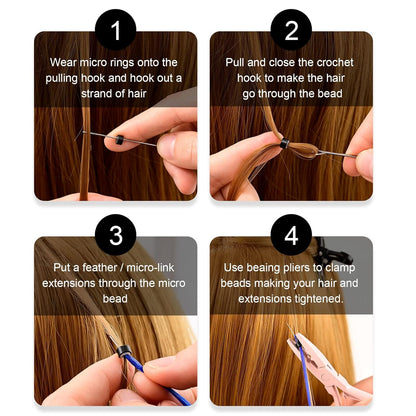 1

Wear micro rings onto the pulling hook and hook out a strand of hair

2

Pull and close the crochet hook to make the hair go through the bead

3

Put a feather / micro-link extensions through the micro bead

4

Use beaing pliers to clamp beads making your hair and extensions tightened.