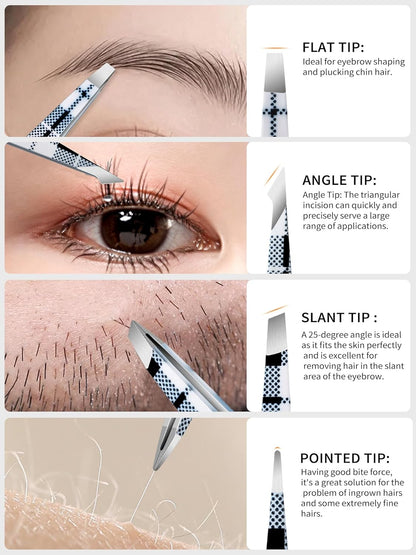 FLAT TIP:
Ideal for eyebrow shaping and plucking chin hair.

ANGLE TIP:
Angle Tip: The triangular incision can quickly and precisely serve a large range of applications.

SLANT TIP :
A 25-degree angle is ideal as it fits the skin perfectly and is excellent for removing hair in the slant area of the eyebrow.

POINTED TIP:
Having good bite force, it's a great solution for the problem of ingrown hairs and some extremely fine hairs.