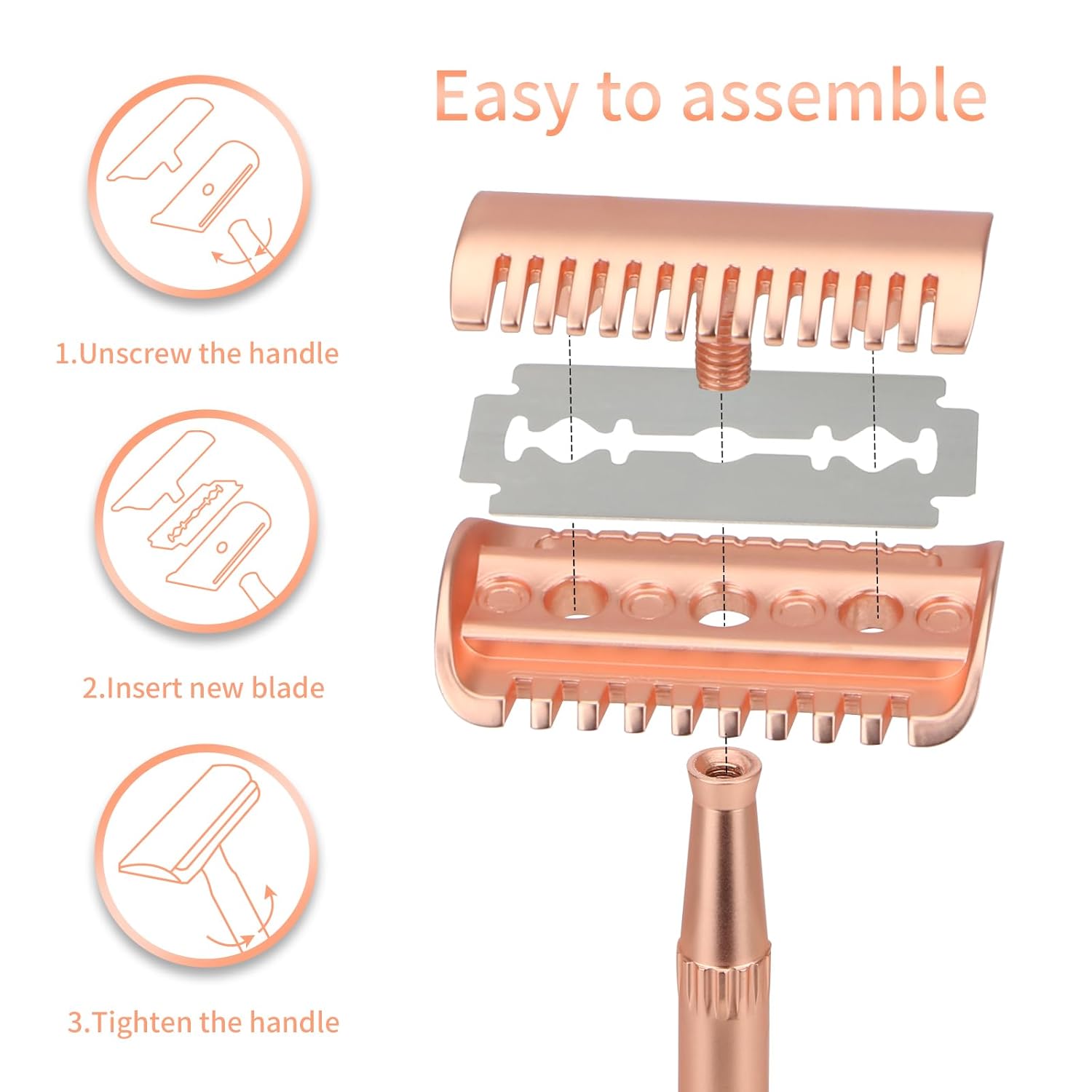 Easy to assemble

1.Unscrew the handle

2.Insert new blade

3.Tighten the handle