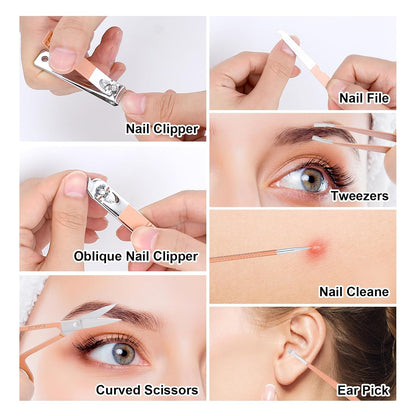 Nail Clipper

Oblique Nail Clipper

Curved Scissors

Nail File

Tweezers

Nail Cleane

Ear Pick