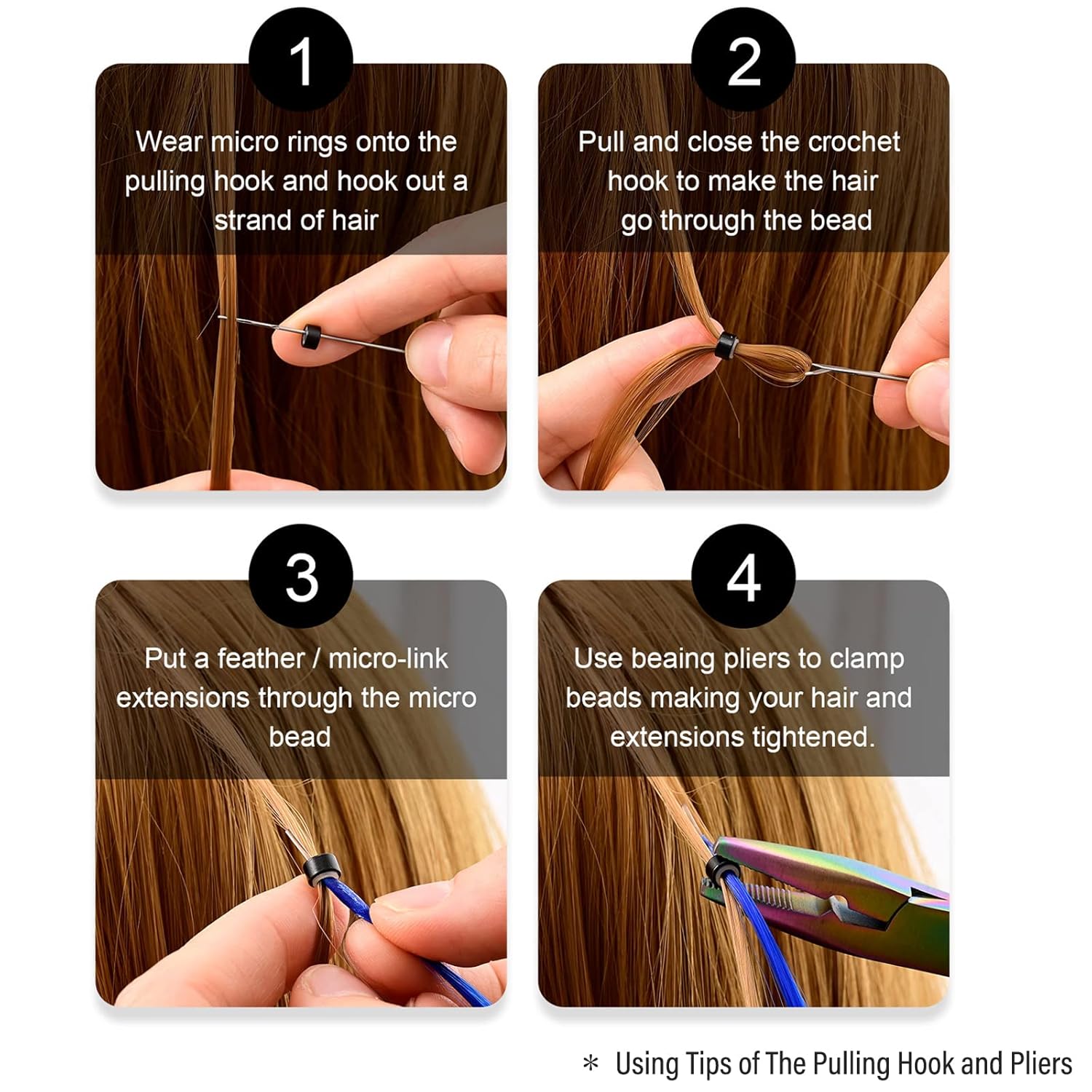 1

Wear micro rings onto the pulling hook and hook out a strand of hair

2

Pull and close the crochet hook to make the hair go through the bead

3

Put a feather / micro-link extensions through the micro bead

4

Use beaing pliers to clamp beads making your hair and extensions tightened.

* Using Tips of The Pulling Hook and Pliers