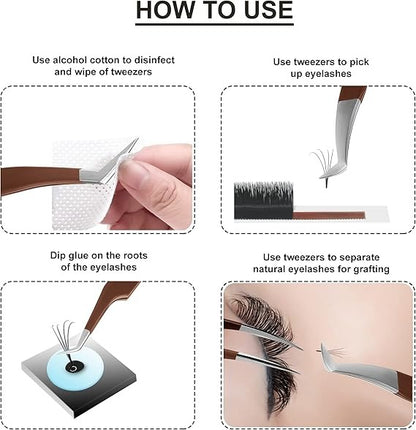 HOW TO USE

Use alcohol cotton to disinfect and wipe of tweezers

Use tweezers to pick up eyelashes

Dip glue on the roots of the eyelashes

Use tweezers to separate natural eyelashes for grafting