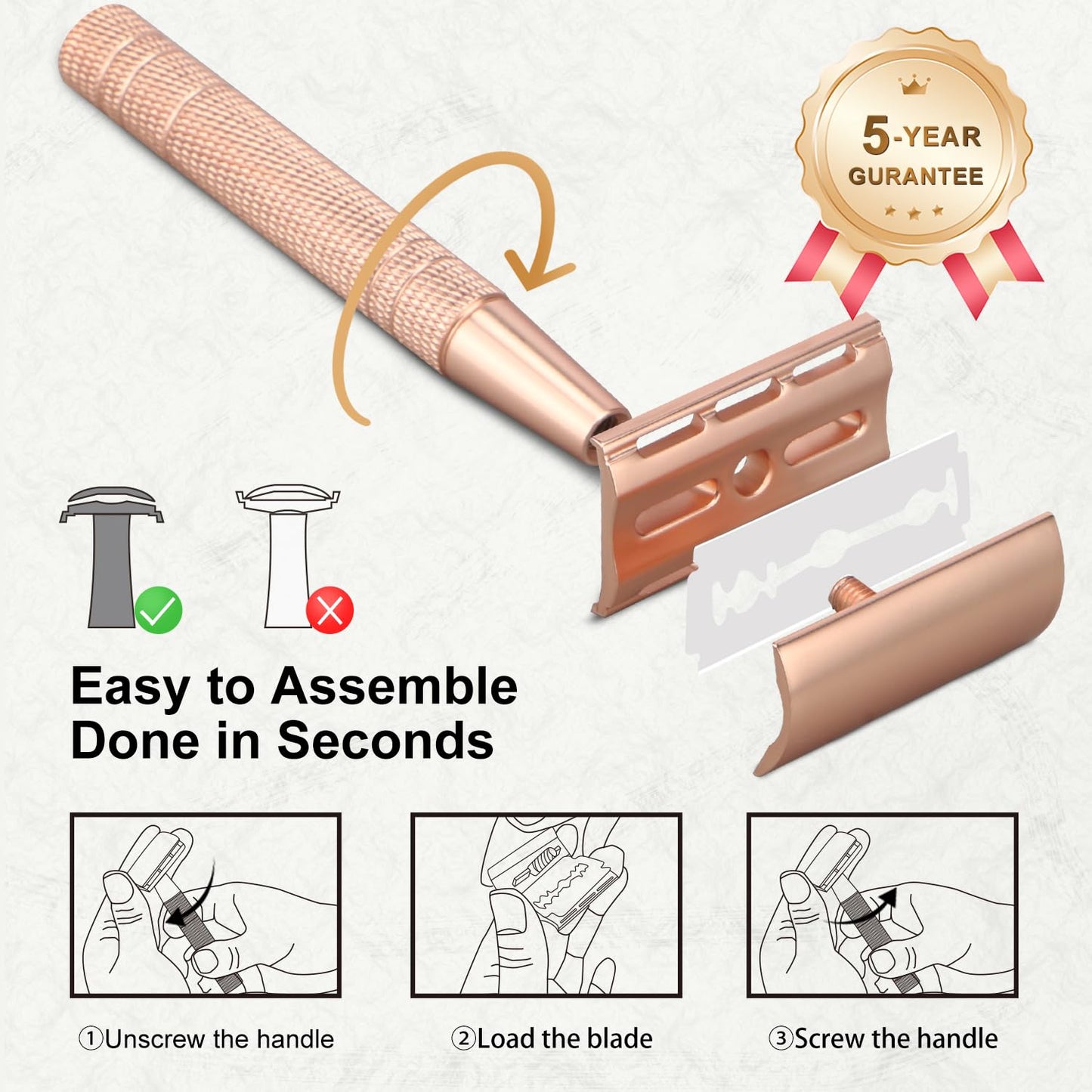 5-YEAR GURANTEE

Easy to Assemble Done in Seconds

①Unscrew the handle

②Load the blade

③Screw the handle