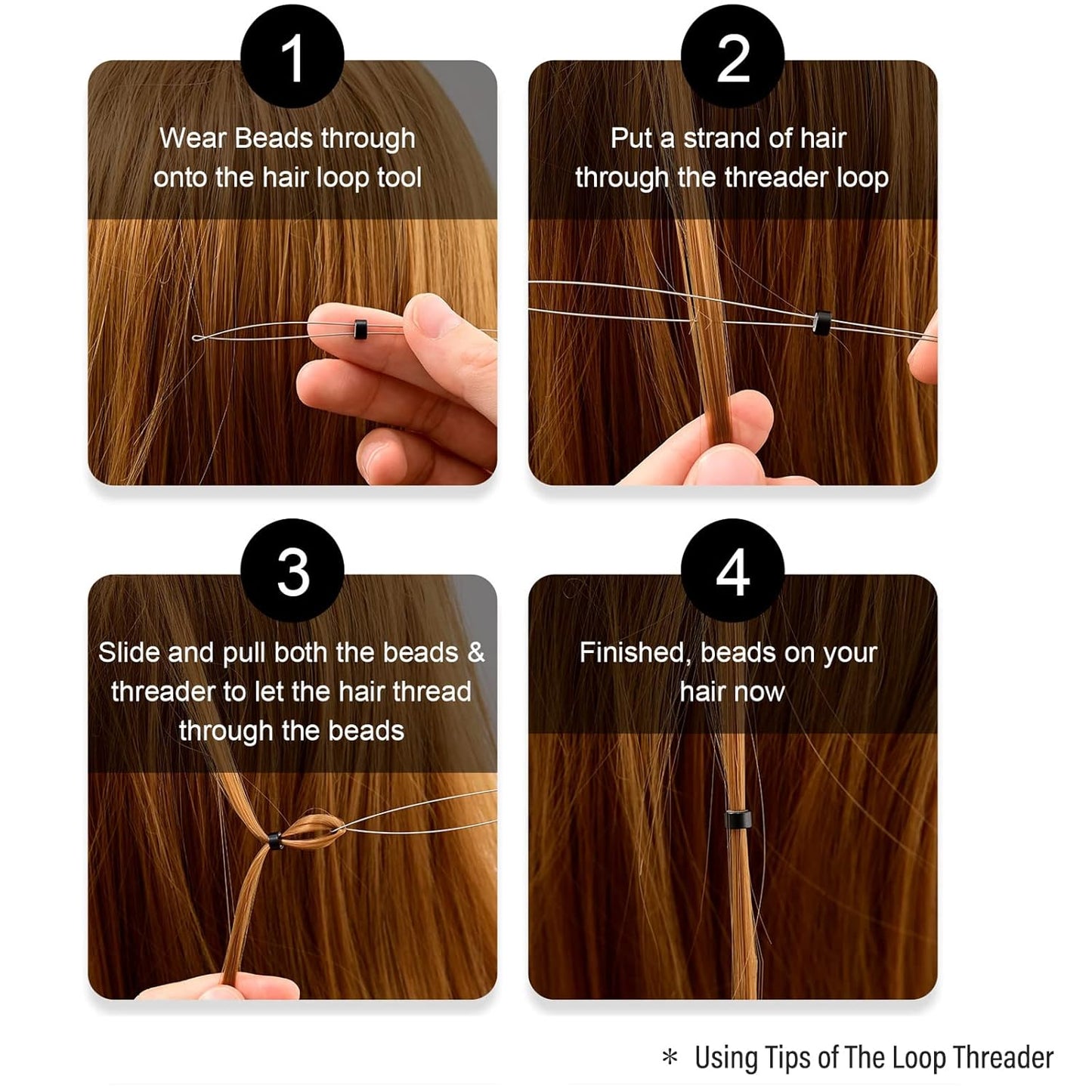 1

Wear Beads through onto the hair loop tool

2

Put a strand of hair through the threader loop

3

Slide and pull both the beads & threader to let the hair thread through the beads

4

Finished, beads on your hair now

* Using Tips of The Loop Threader